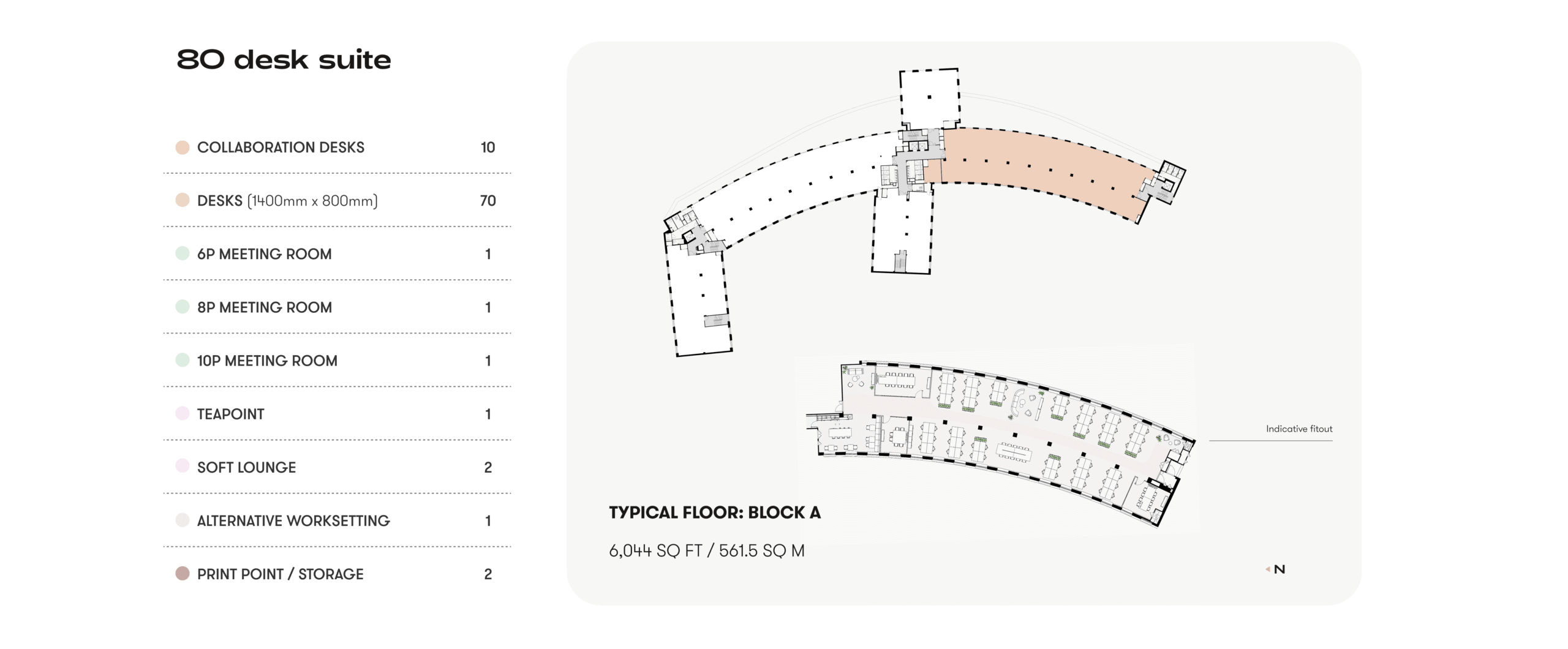 80 desk suite

| | |
|---|---|
| COLLABORATION DESKS | 10 |
| DESKS (1400mm x 800mm) | 70 |
| 6P MEETING ROOM | 1 |
| 8P MEETING ROOM | 1 |
| 10P MEETING ROOM | 1 |
| TEAPOINT | 1 |
| SOFT LOUNGE | 2 |
| ALTERNATIVE WORKSETTING | 1 |
| PRINT POINT / STORAGE | 2 |

Indicative fitout

TYPICAL FLOOR: BLOCK A

6,044 SQ FT / 561.5 SQ M

N